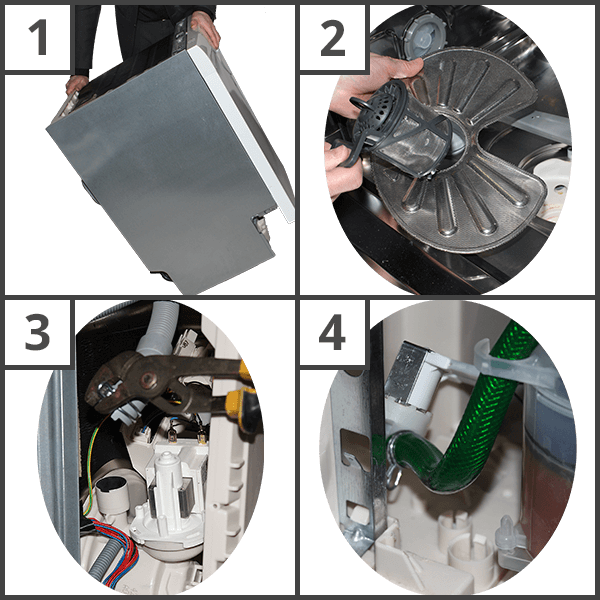 1

2

3

4